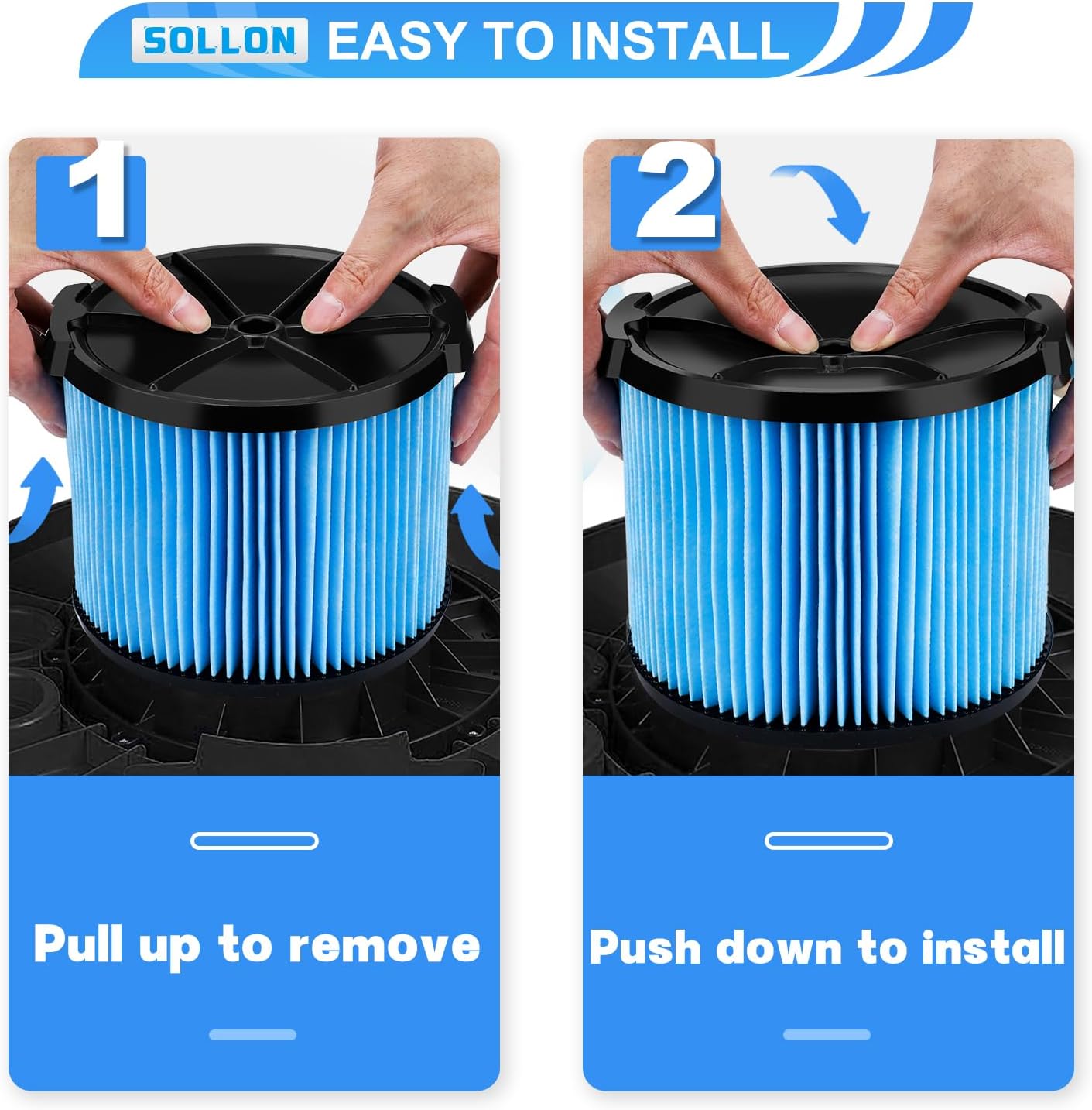 SOLLON EASY TO INSTALL

1

Pull up to remove

2

Push down to install